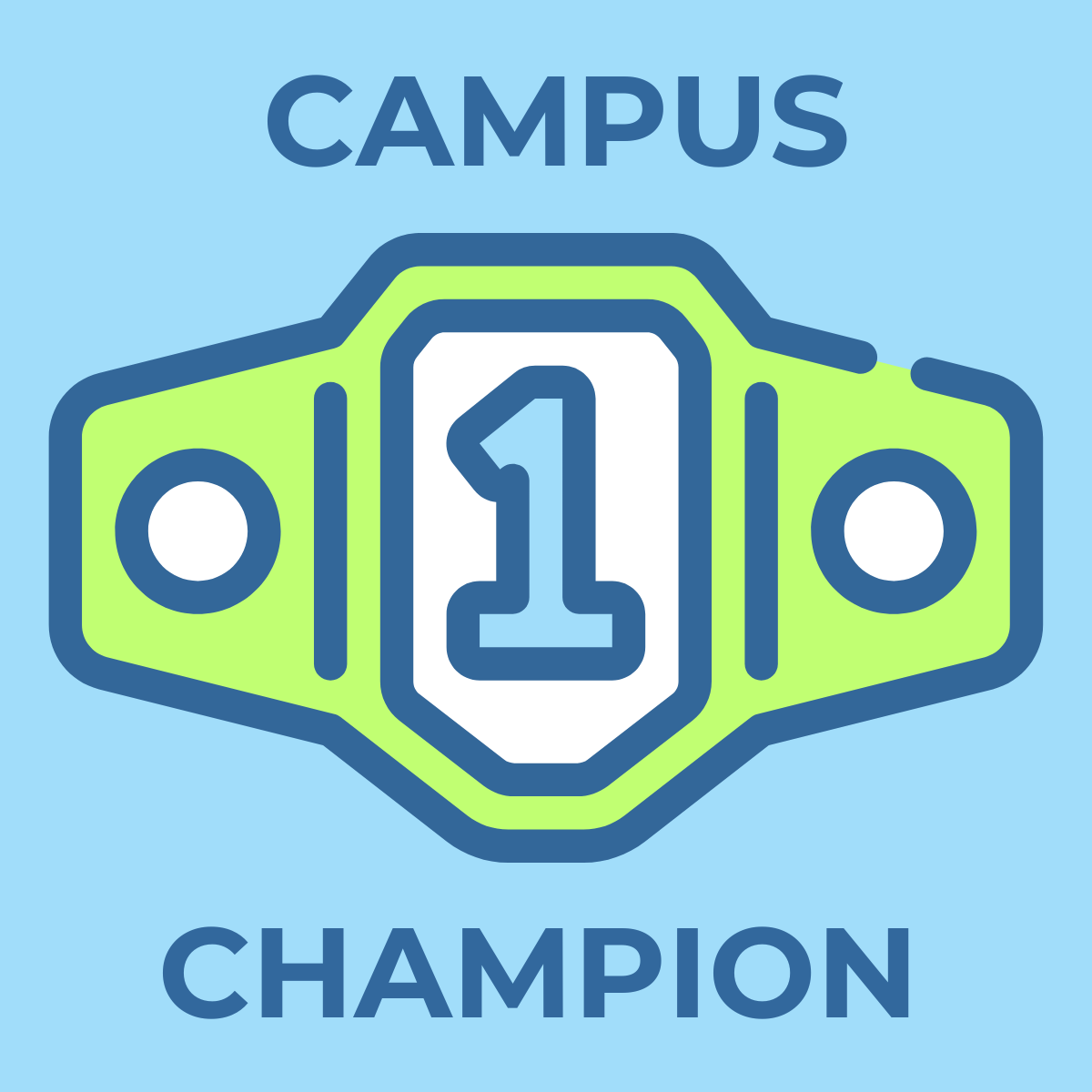 CAMPUS

1

CHAMPION