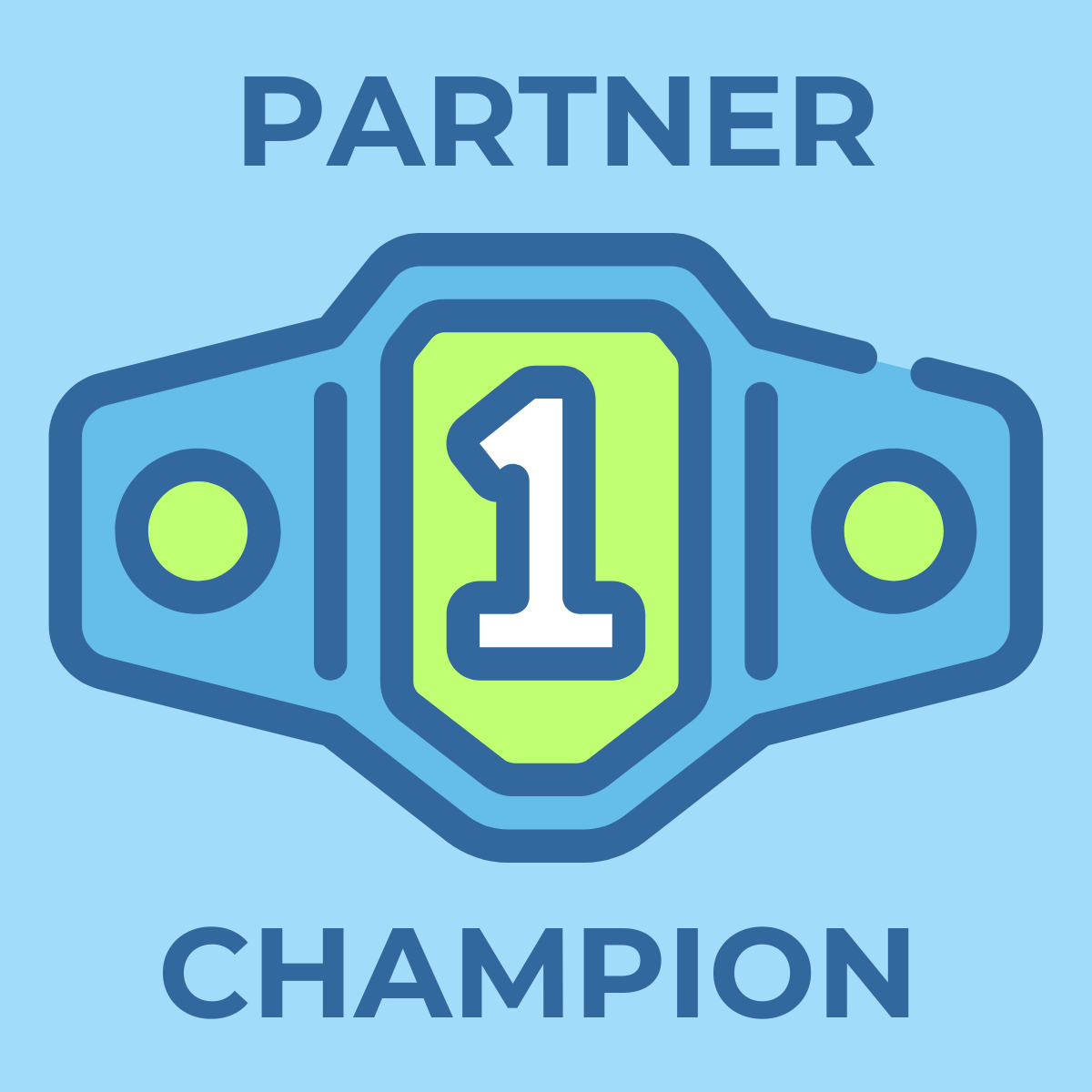 PARTNER

1

CHAMPION